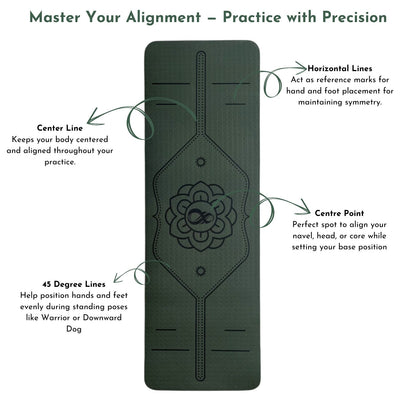 Master Your Alignment – Practice with Precision

Horizontal Lines
Act as reference marks for hand and foot placement for maintaining symmetry.

Center Line
Keeps your body centered and aligned throughout your practice.

Centre Point
Perfect spot to align your navel, head, or core while setting your base position

45 Degree Lines
Help position hands and feet evenly during standing poses like Warrior or Downward Dog