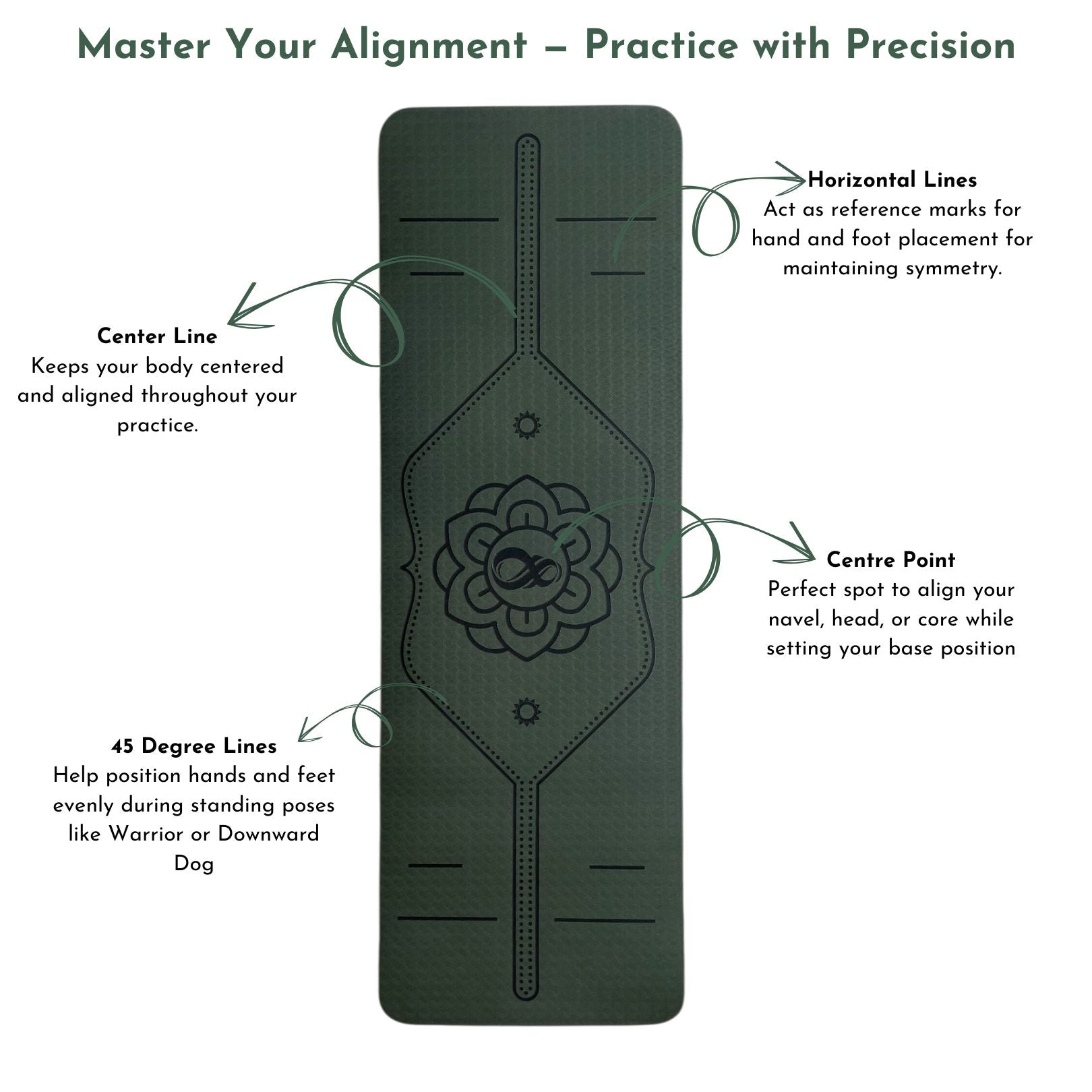 Master Your Alignment – Practice with Precision

Horizontal Lines
Act as reference marks for hand and foot placement for maintaining symmetry.

Center Line
Keeps your body centered and aligned throughout your practice.

Centre Point
Perfect spot to align your navel, head, or core while setting your base position

45 Degree Lines
Help position hands and feet evenly during standing poses like Warrior or Downward Dog