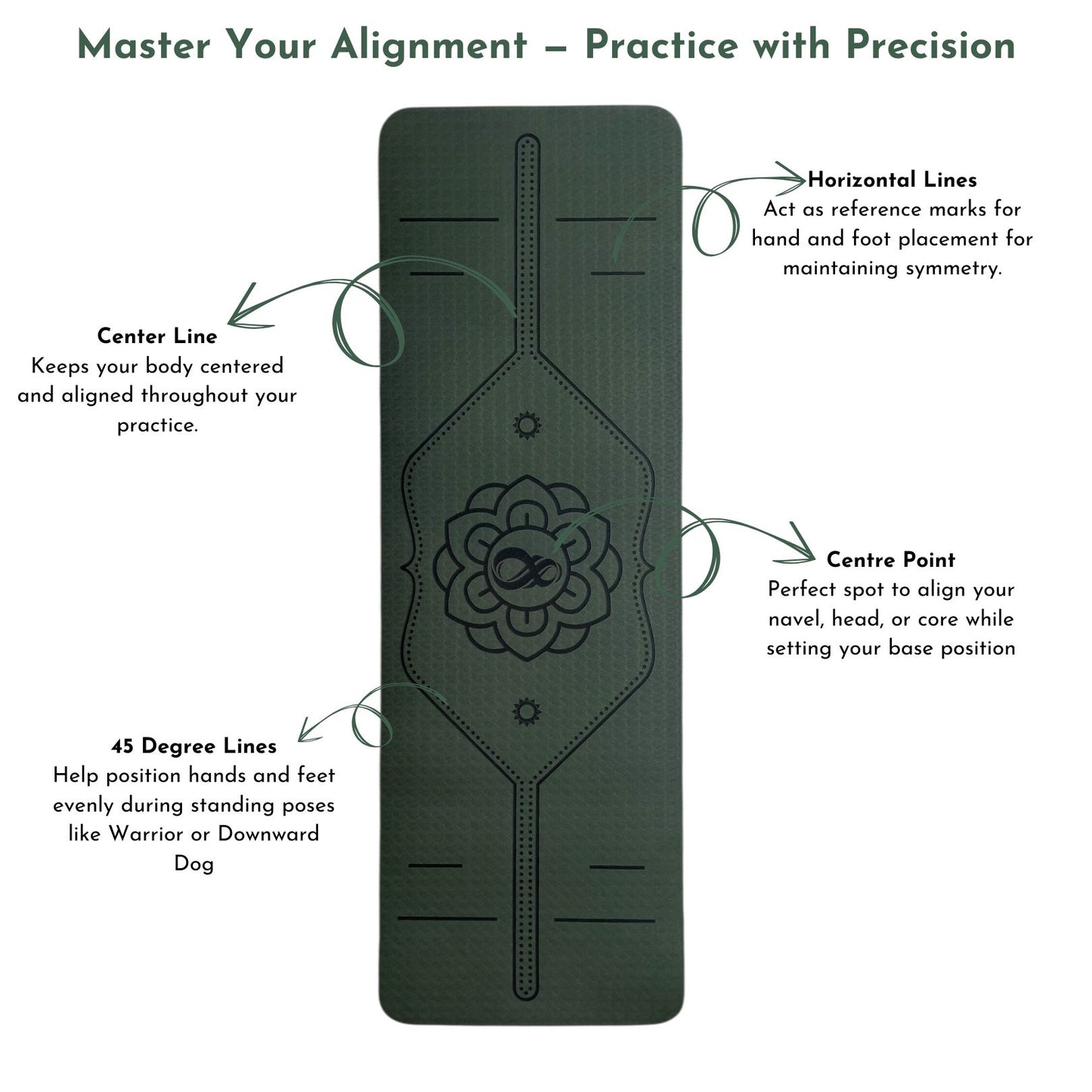 Master Your Alignment – Practice with Precision

Horizontal Lines
Act as reference marks for hand and foot placement for maintaining symmetry.

Center Line
Keeps your body centered and aligned throughout your practice.

Centre Point
Perfect spot to align your navel, head, or core while setting your base position

45 Degree Lines
Help position hands and feet evenly during standing poses like Warrior or Downward Dog