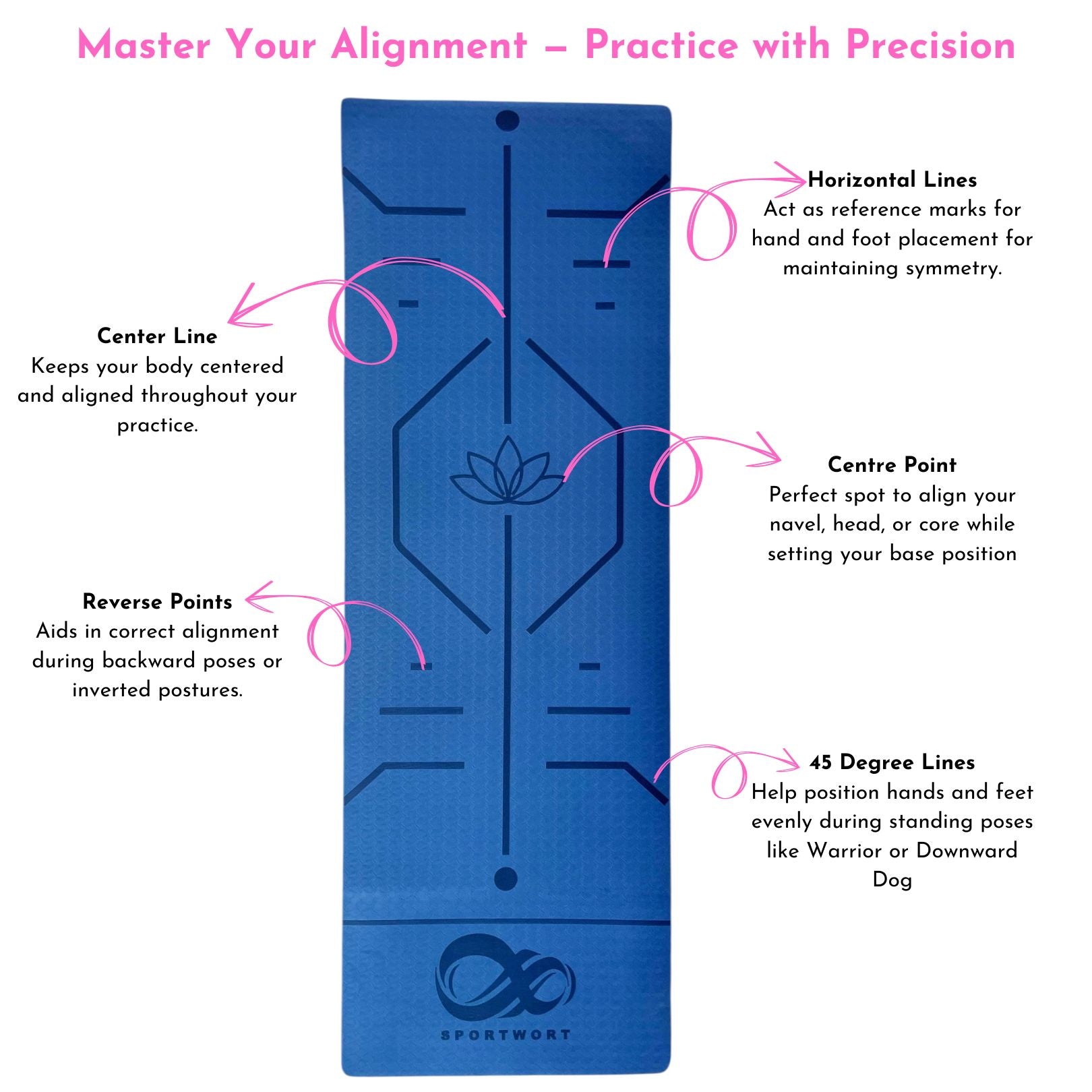 Master Your Alignment – Practice with Precision

Horizontal Lines
Act as reference marks for hand and foot placement for maintaining symmetry.

Center Line
Keeps your body centered and aligned throughout your practice.

Centre Point
Perfect spot to align your navel, head, or core while setting your base position

Reverse Points
Aids in correct alignment during backward poses or inverted postures.

45 Degree Lines
Help position hands and feet evenly during standing poses like Warrior or Downward Dog

SPORTWORT